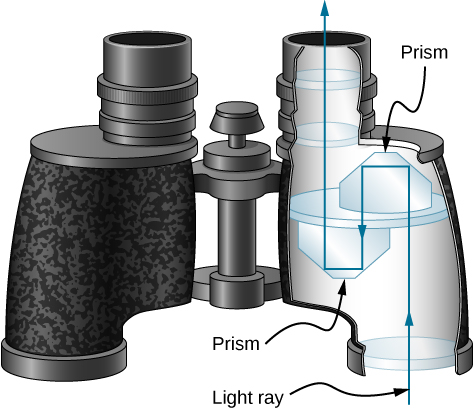 Prism

Prism

Light ray